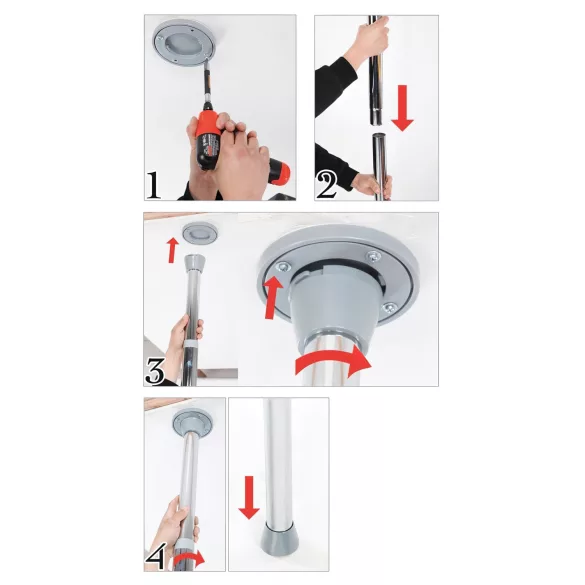 1
2
3
4