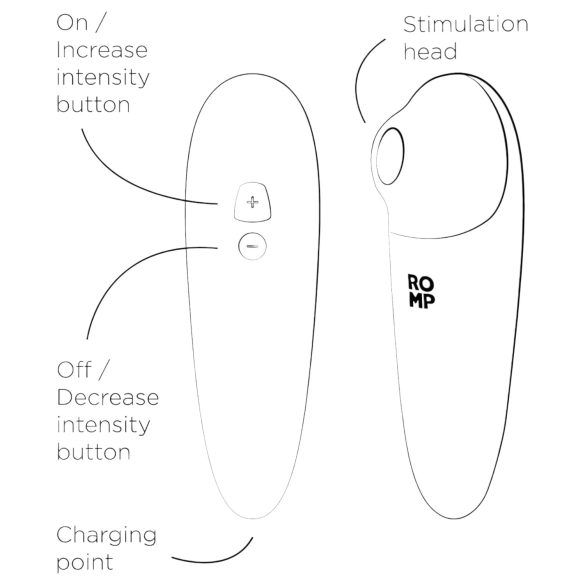 On / Increase intensity button

Stimulation head

+

−

RO
MP

Off / Decrease intensity button

Charging point