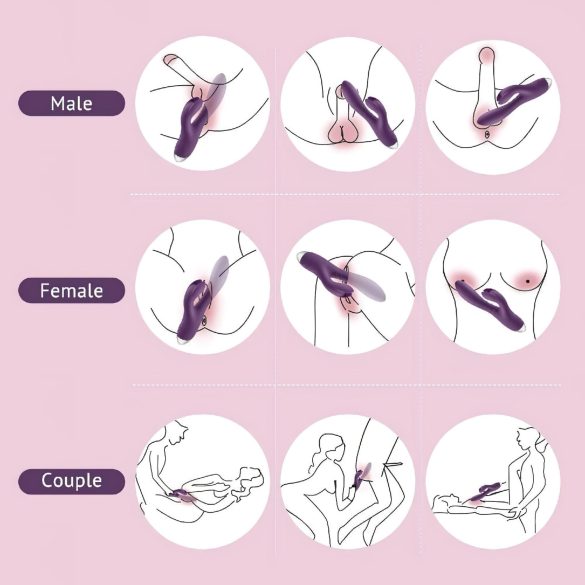 Male

Female

Couple